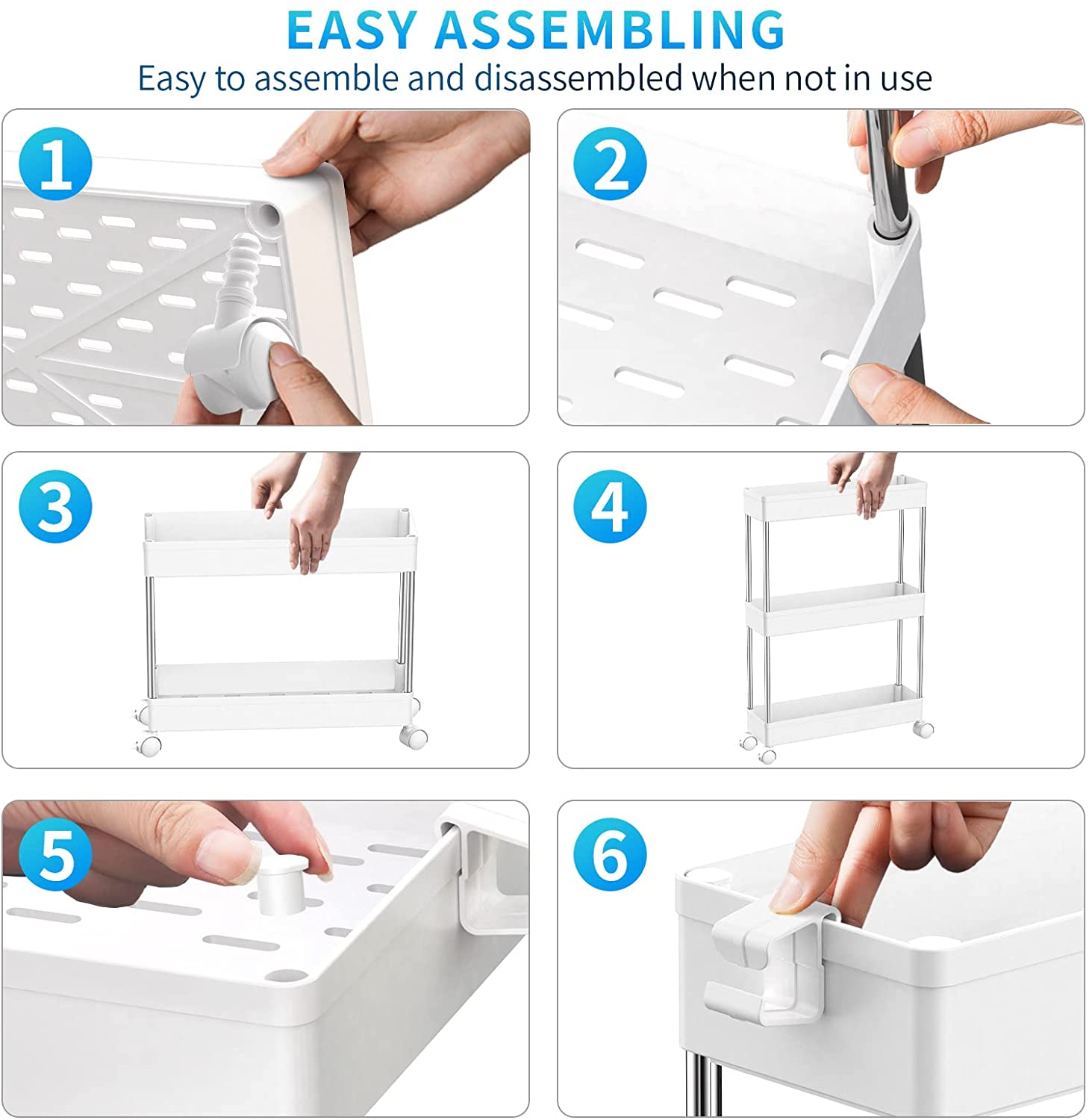 EASY ASSEMBLING
Easy to assemble and disassembled when not in use

1

2

3

4

5

6