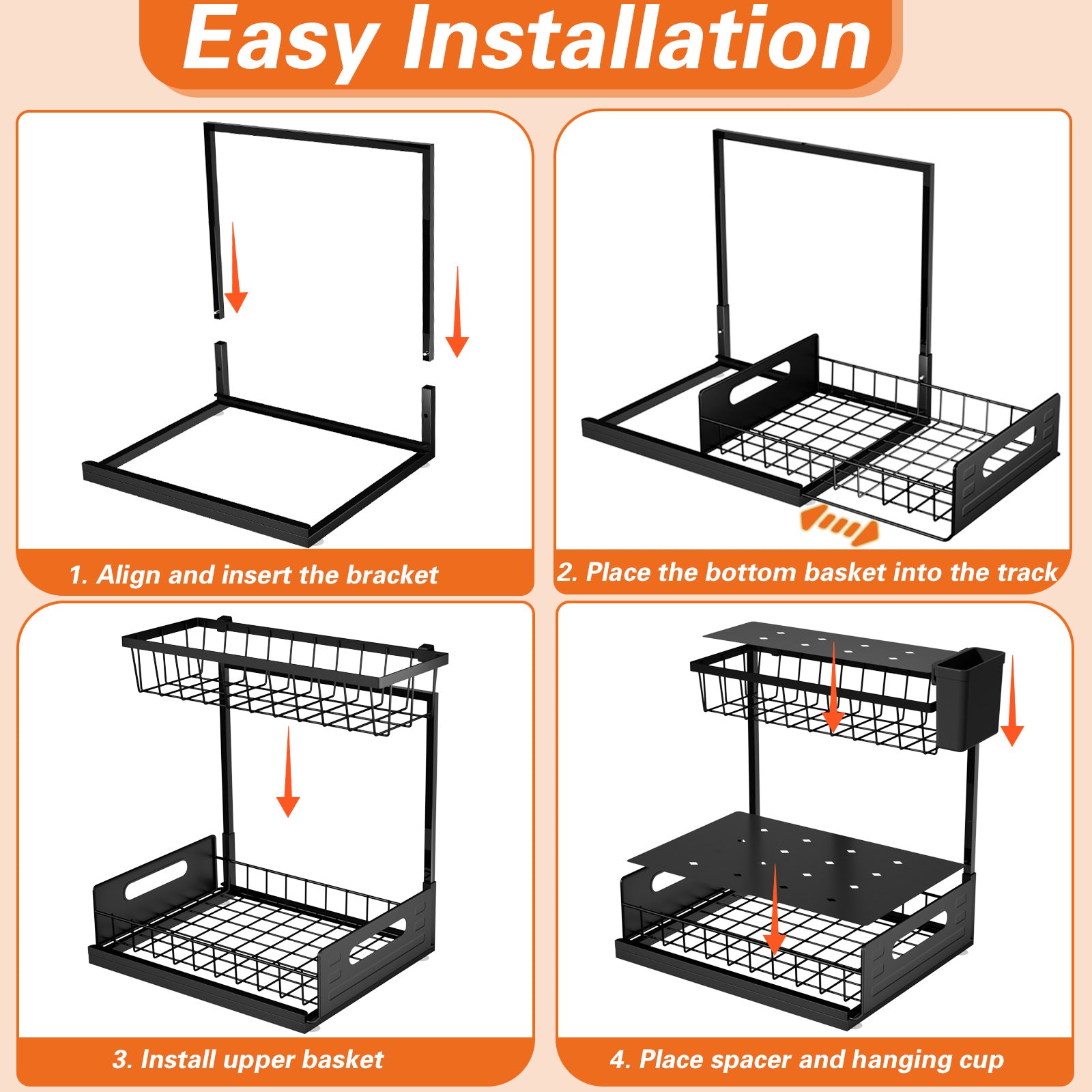 Easy Installation

1. Align and insert the bracket

2. Place the bottom basket into the track

3. Install upper basket

4. Place spacer and hanging cup