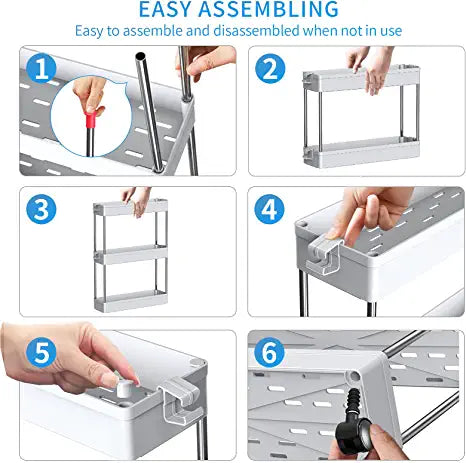 EASY ASSEMBLING

Easy to assemble and disassembled when not in use

1

2

3

4

5

6