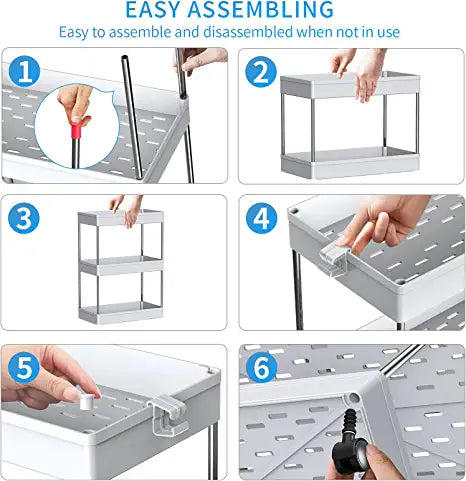 EASY ASSEMBLING
Easy to assemble and disassembled when not in use

1

2

3

4

5

6