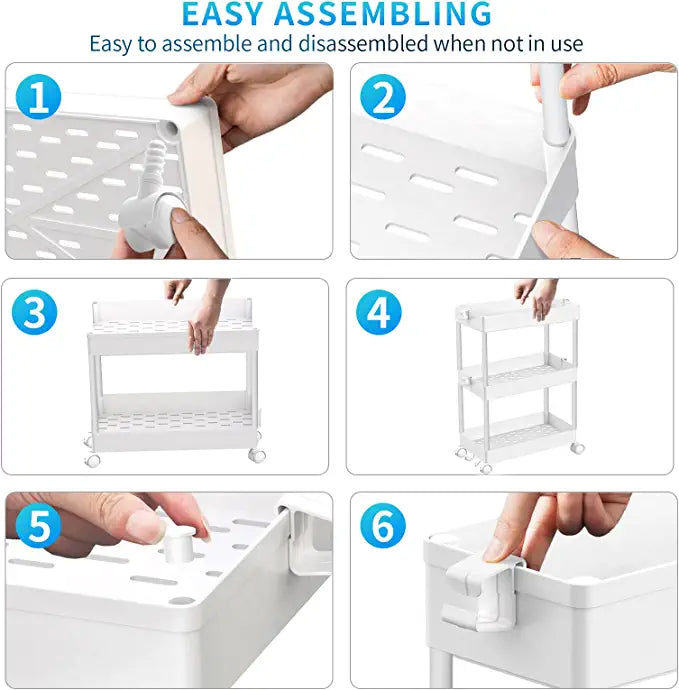 EASY ASSEMBLING
Easy to assemble and disassembled when not in use

1

2

3

4

5

6