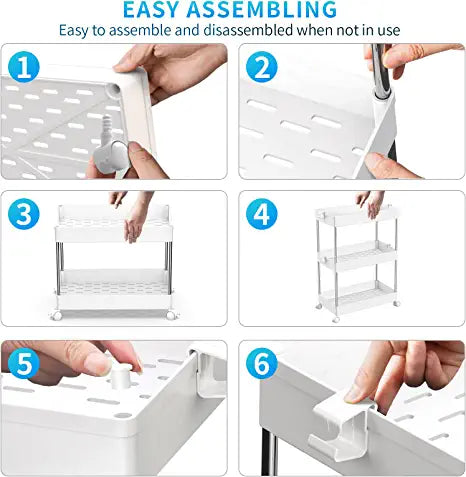 EASY ASSEMBLING
Easy to assemble and disassembled when not in use

1

2

3

4

5

6