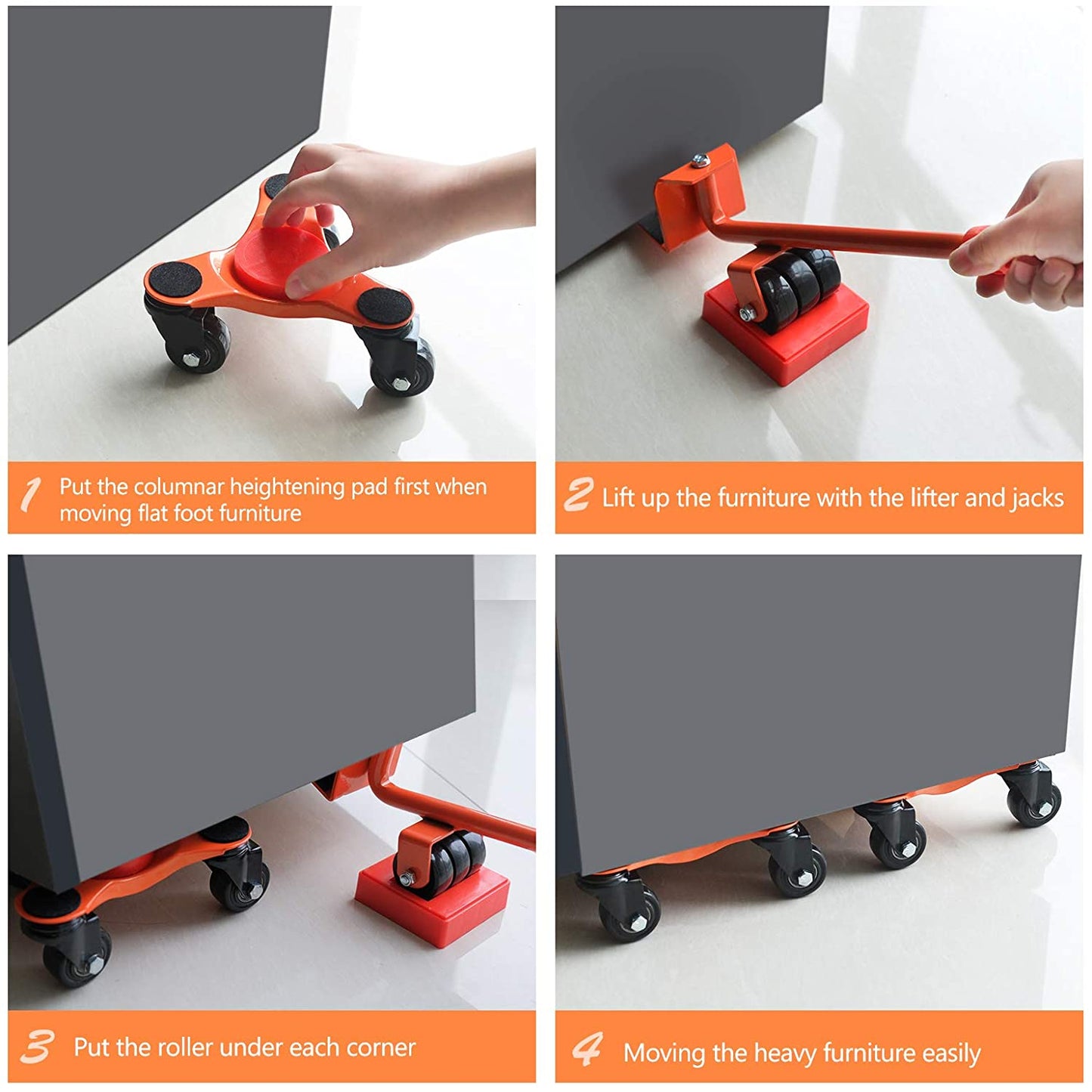 1 Put the columnar heightening pad first when moving flat foot furniture

2 Lift up the furniture with the lifter and jacks

3 Put the roller under each corner

4 Moving the heavy furniture easily