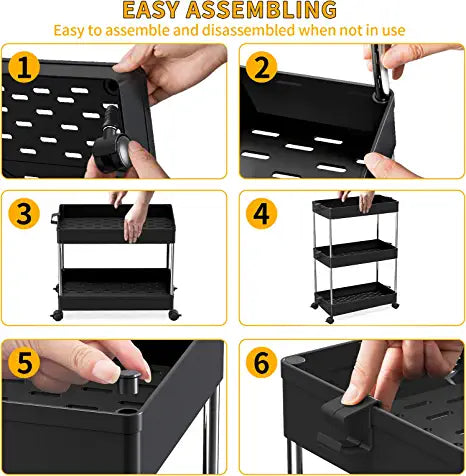 EASY ASSEMBLING

Easy to assemble and disassembled when not in use

1

2

3

4

5

6