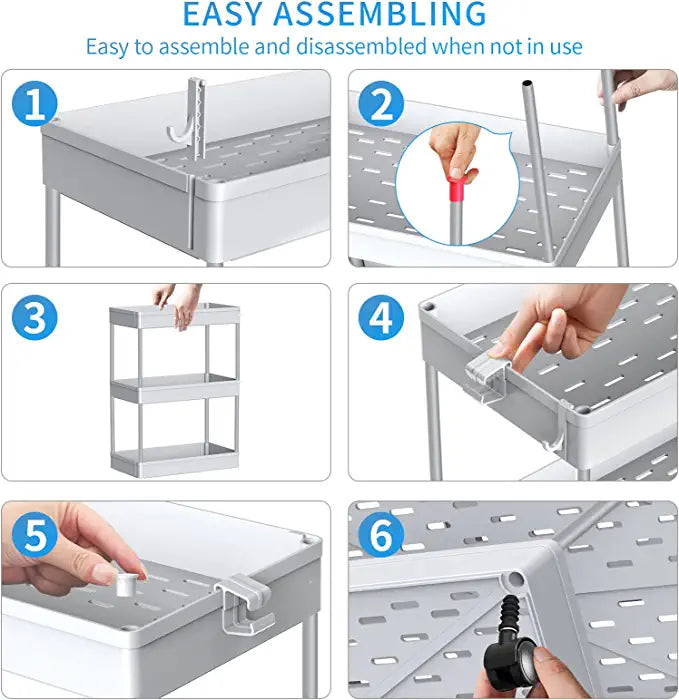 EASY ASSEMBLING

Easy to assemble and disassembled when not in use

1

2

3

4

5

6