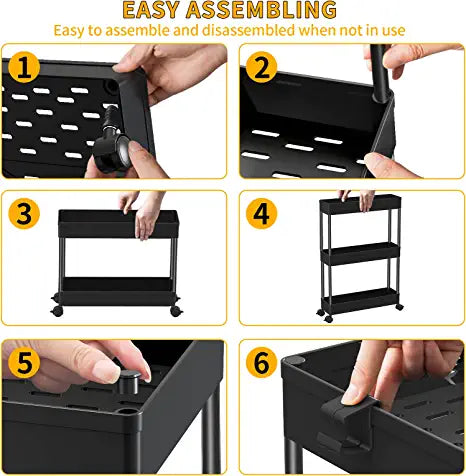 EASY ASSEMBLING

Easy to assemble and disassembled when not in use

1

2

3

4

5

6