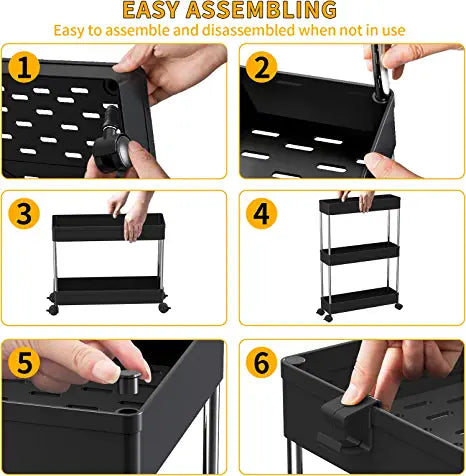 EASY ASSEMBLING
Easy to assemble and disassembled when not in use

1

2

3

4

5

6